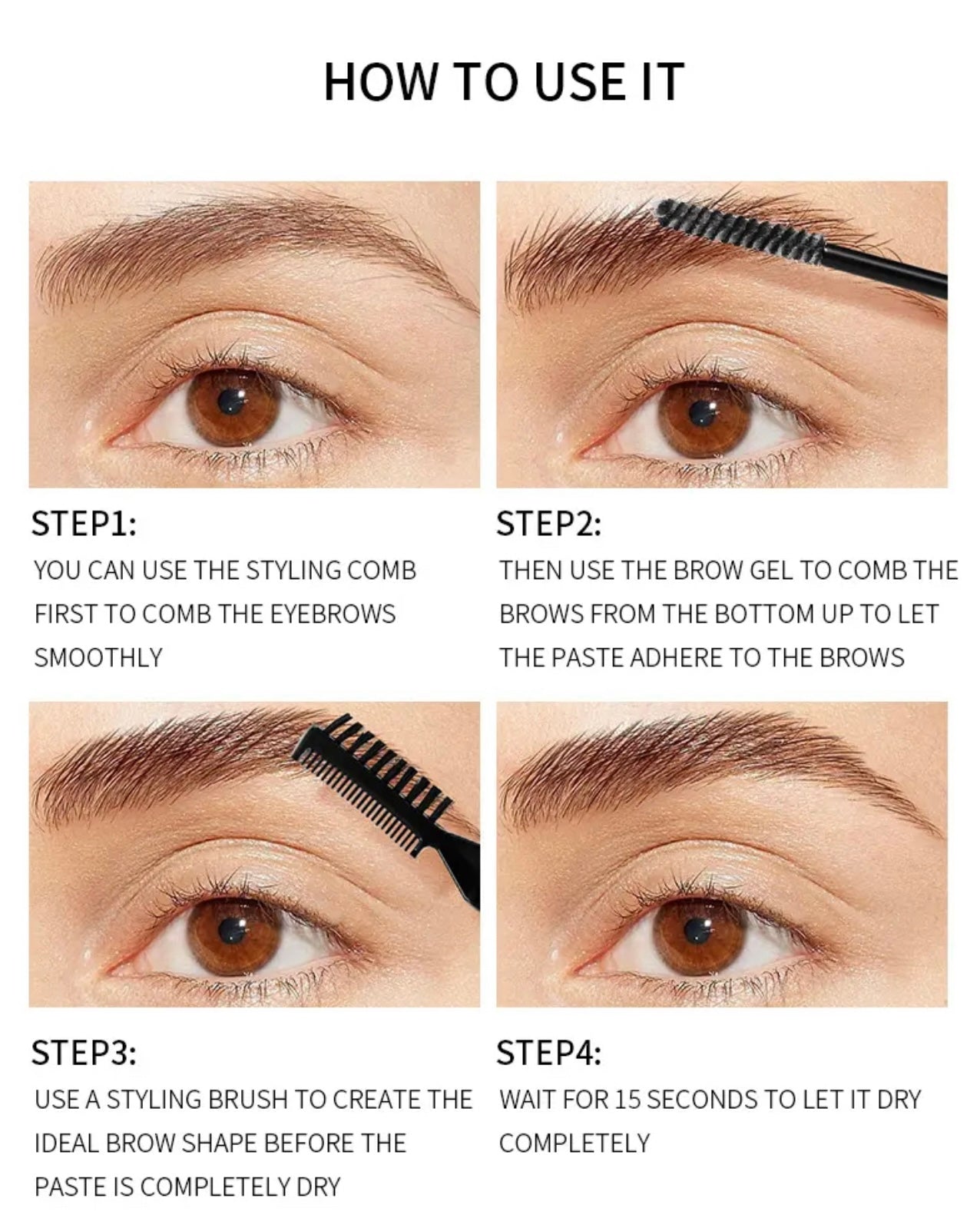 HOW TO USE IT

STEP1:
YOU CAN USE THE STYLING COMB FIRST TO COMB THE EYEBROWS SMOOTHLY

STEP2:
THEN USE THE BROW GEL TO COMB THE BROWS FROM THE BOTTOM UP TO LET THE PASTE ADHERE TO THE BROWS

STEP3:
USE A STYLING BRUSH TO CREATE THE IDEAL BROW SHAPE BEFORE THE PASTE IS COMPLETELY DRY

STEP4:
WAIT FOR 15 SECONDS TO LET IT DRY COMPLETELY